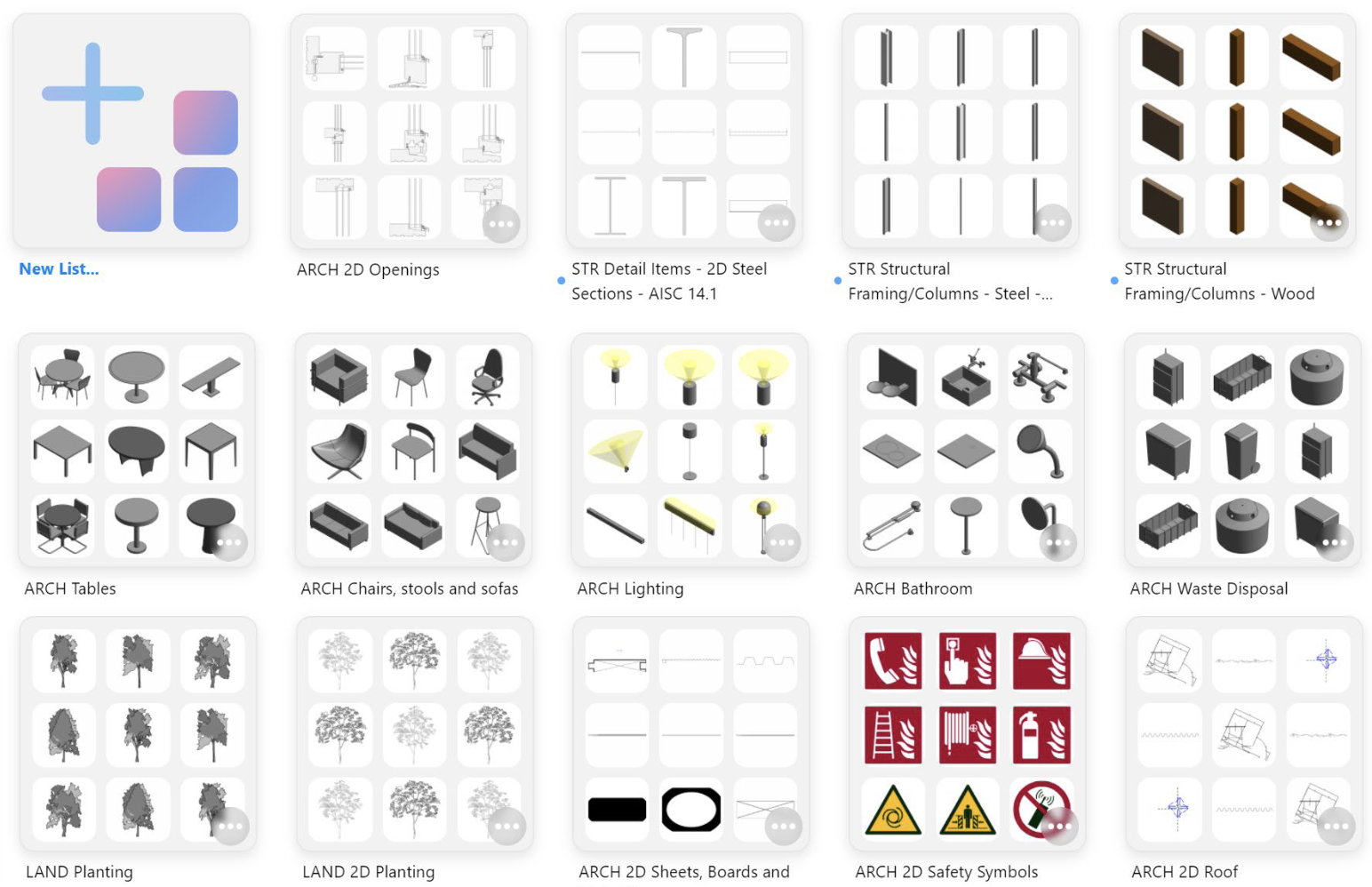 New List...

ARCH 2D Openings

STR Detail Items - 2D Steel Sections - AISC 14.1

STR Structural Framing/Columns - Steel -...

STR Structural Framing/Columns - Wood

ARCH Tables

ARCH Chairs, stools and sofas

ARCH Lighting

ARCH Bathroom

ARCH Waste Disposal

LAND Planting

LAND 2D Planting

ARCH 2D Sheets, Boards and

ARCH 2D Safety Symbols

ARCH 2D Roof